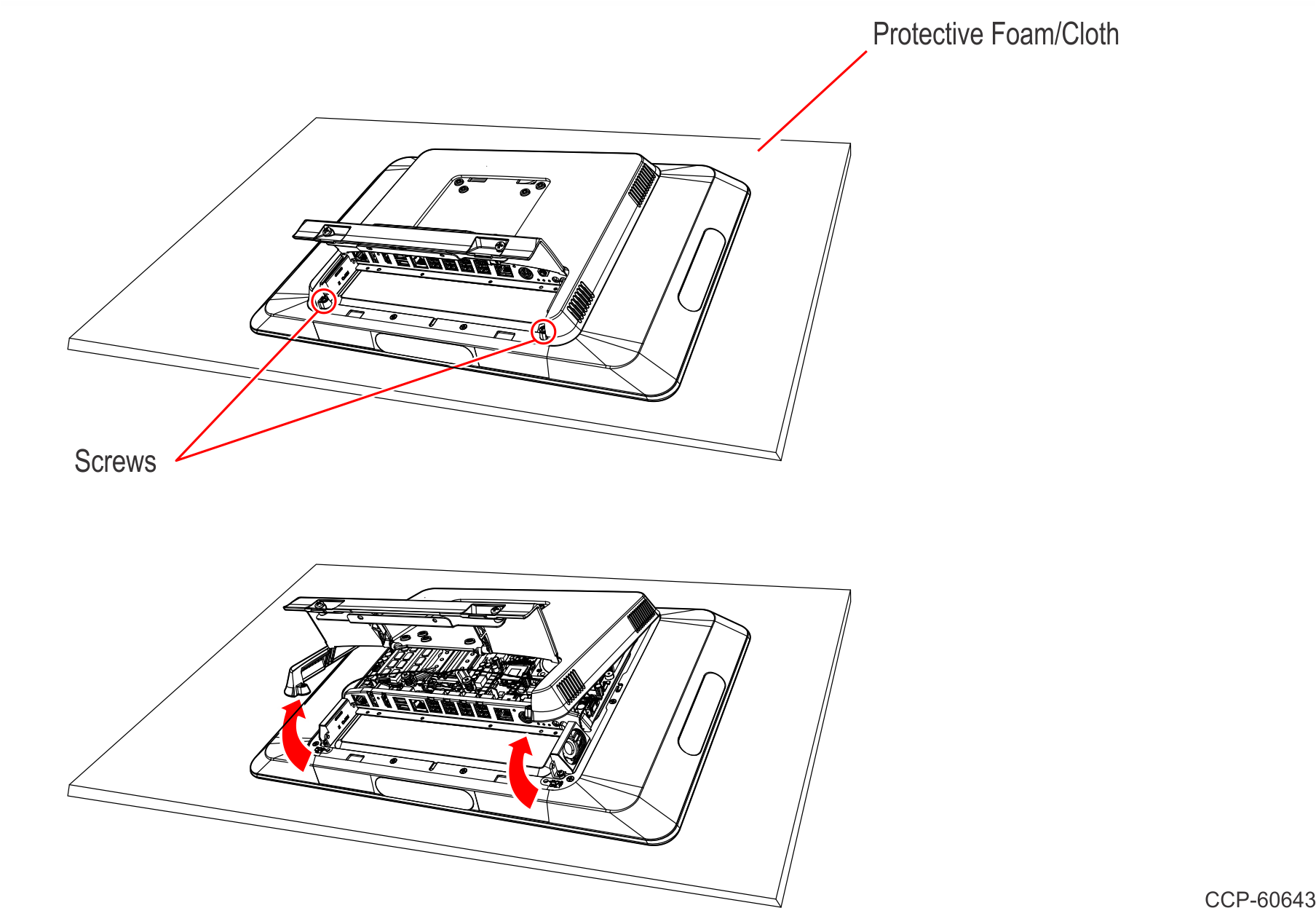 Protective Foam/Cloth

Screws

CCP-60643